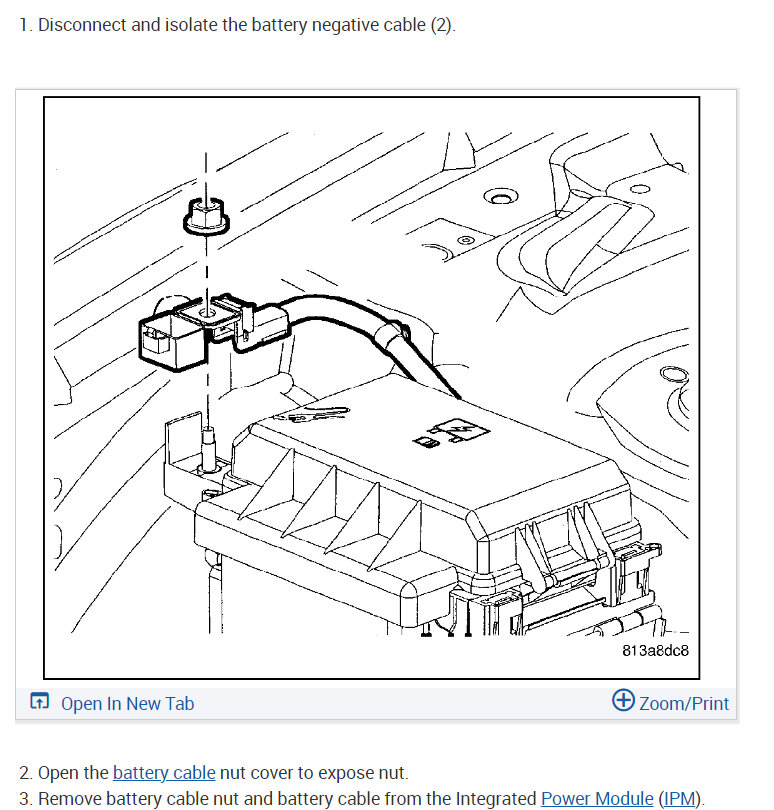 1. Disconnect and isolate the battery negative cable (2).

813a8dc8

Open In New Tab

Zoom/Print

2. Open the battery cable nut cover to expose nut.
3. Remove battery cable nut and battery cable from the Integrated Power Module (IPM).