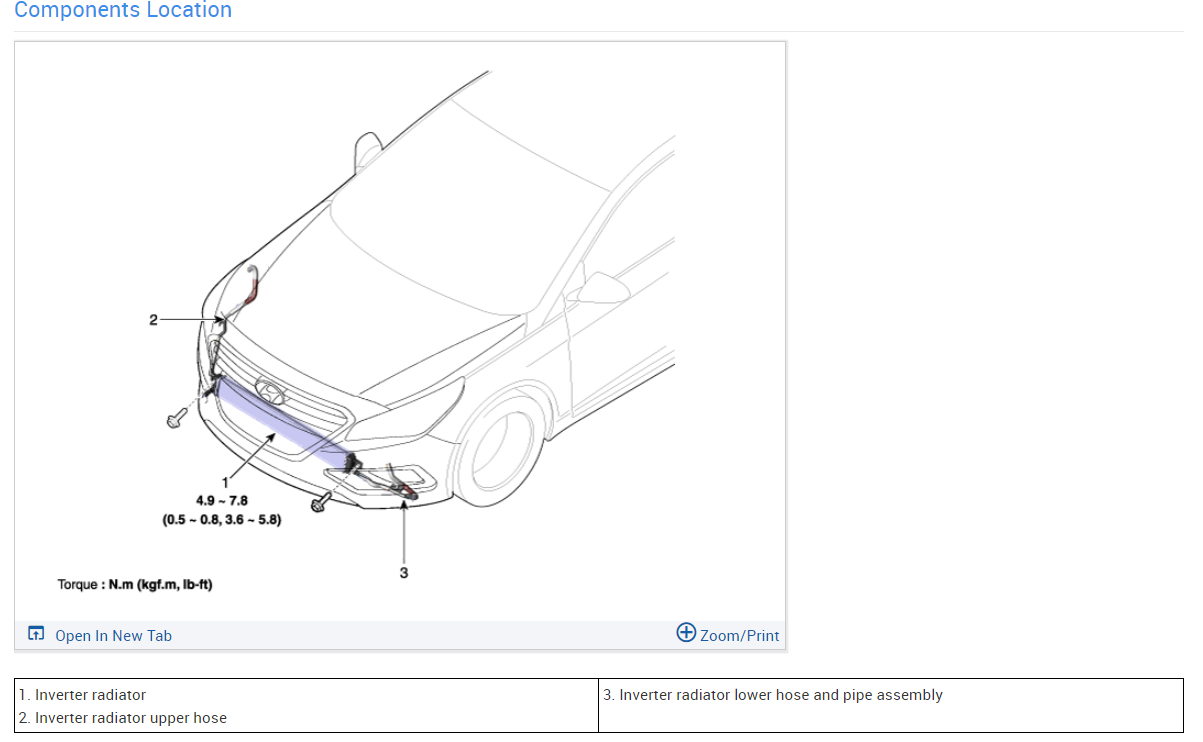 Components Location

2

1
4.9 ~ 7.8
(0.5 ~ 0.8, 3.6 ~ 5.8)

3

Torque : N.m (kgf.m, lb-ft)

Open In New Tab
Zoom/Print

| 1. Inverter radiator<br>2. Inverter radiator upper hose | 3. Inverter radiator lower hose and pipe assembly |
|---|---|