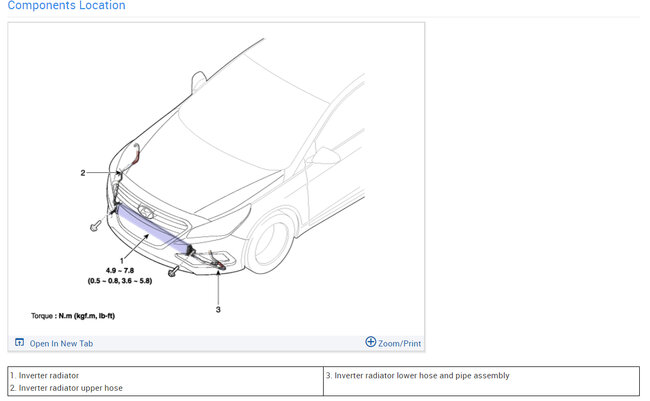 Components Location

2

1
4.9 ~ 7.8
(0.5 ~ 0.8, 3.6 ~ 5.8)

3

Torque : N.m (kgf.m, lb-ft)

Open In New Tab

Zoom/Print

| 1. Inverter radiator<br>2. Inverter radiator upper hose | 3. Inverter radiator lower hose and pipe assembly |
|---|---|