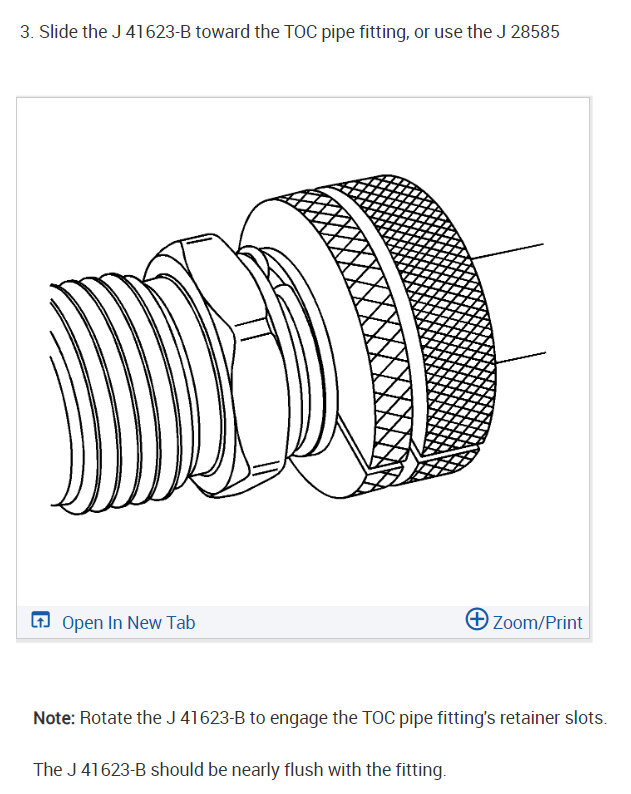 3. Slide the J 41623-B toward the TOC pipe fitting, or use the J 28585

Open In New Tab

Zoom/Print

Note: Rotate the J 41623-B to engage the TOC pipe fitting's retainer slots.

The J 41623-B should be nearly flush with the fitting.