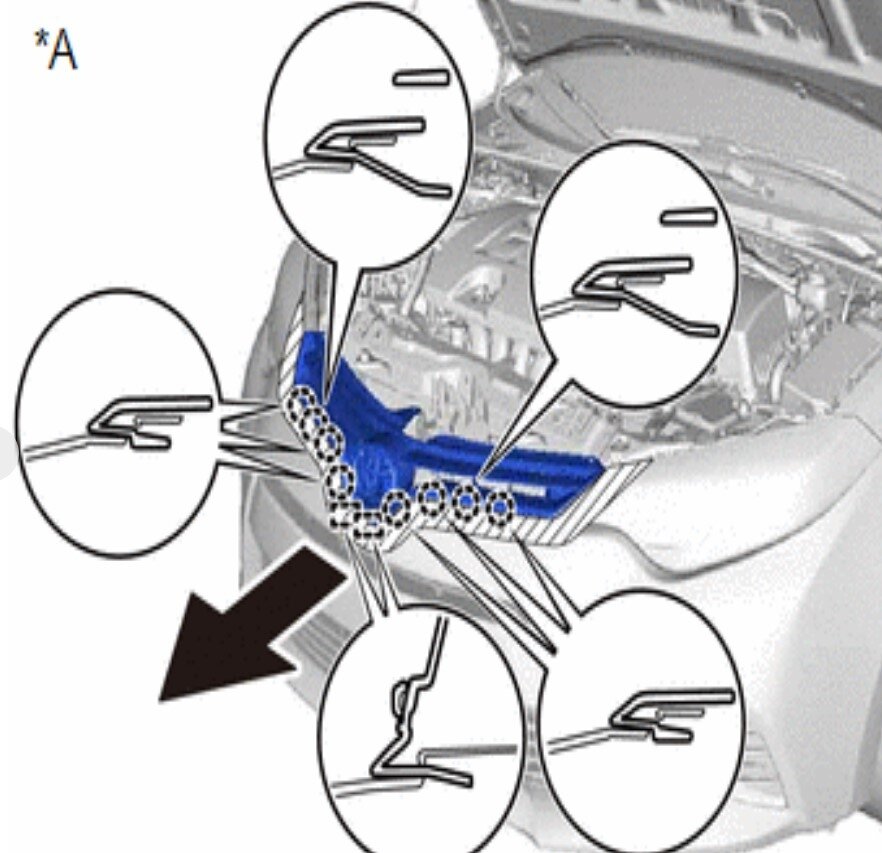 *A