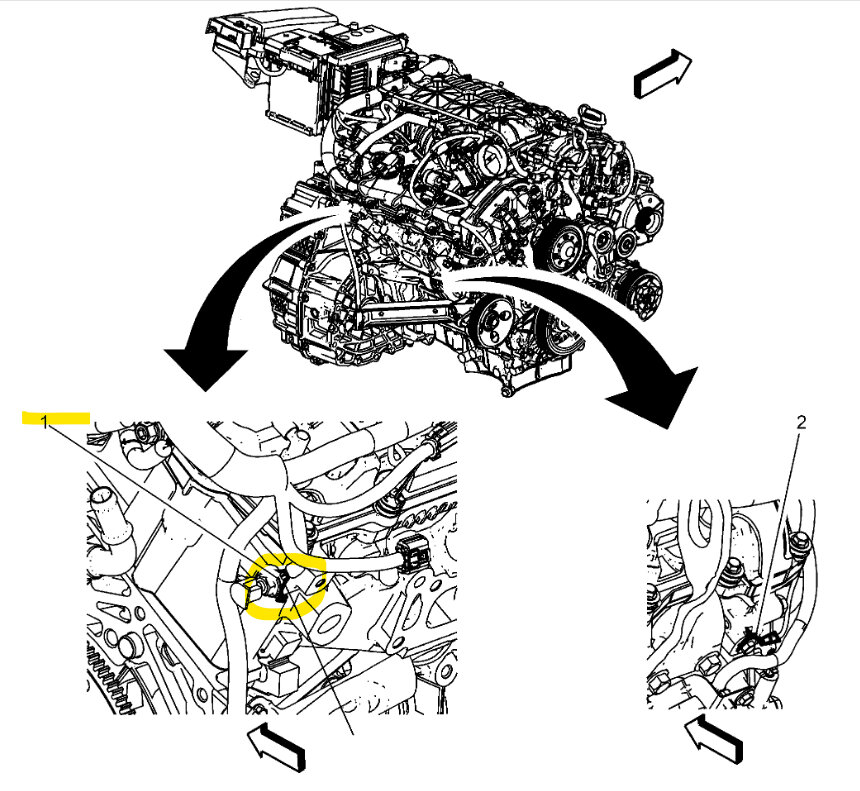 1

2