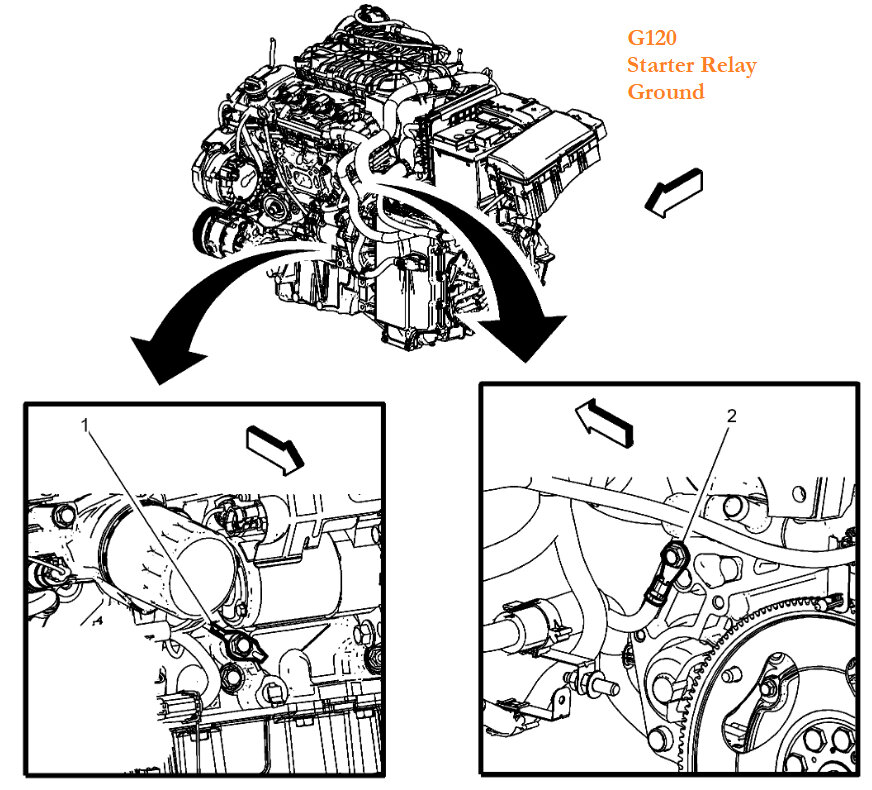 G120
Starter Relay
Ground

1

2