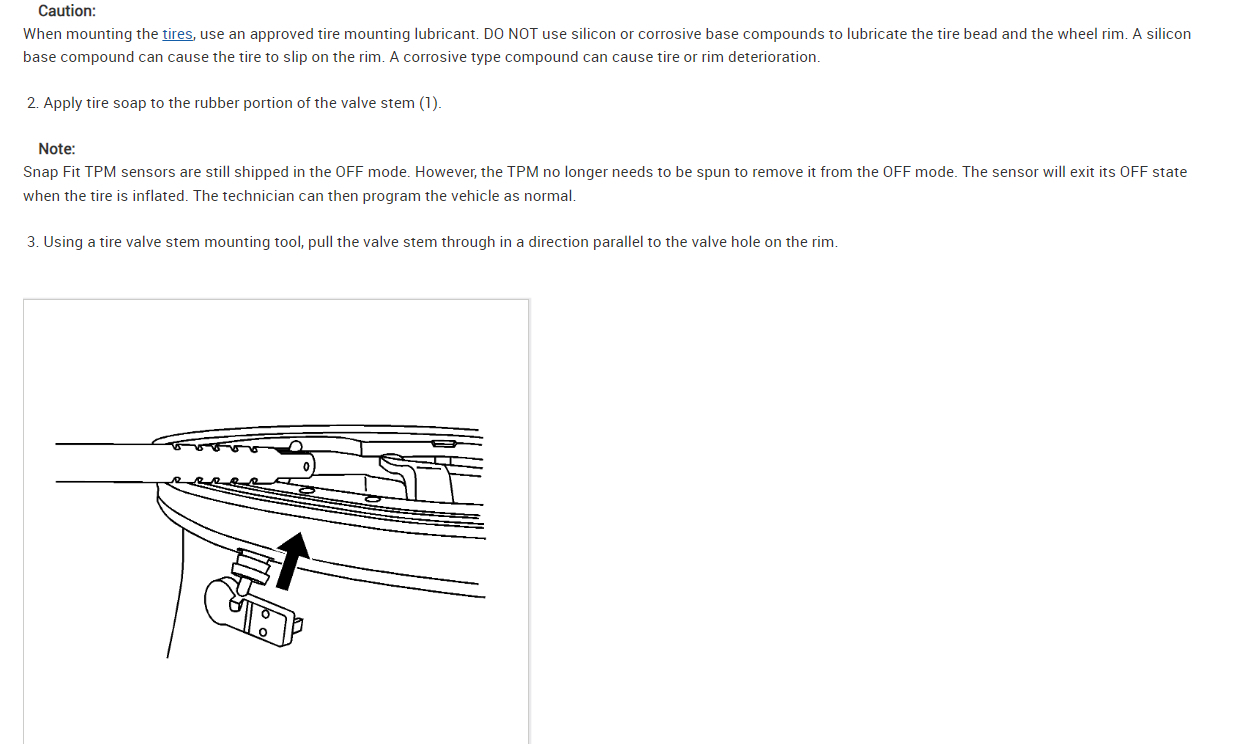 Caution:
When mounting the tires, use an approved tire mounting lubricant. DO NOT use silicon or corrosive base compounds to lubricate the tire bead and the wheel rim. A silicon base compound can cause the tire to slip on the rim. A corrosive type compound can cause tire or rim deterioration.

2. Apply tire soap to the rubber portion of the valve stem (1).

Note:
Snap Fit TPM sensors are still shipped in the OFF mode. However, the TPM no longer needs to be spun to remove it from the OFF mode. The sensor will exit its OFF state when the tire is inflated. The technician can then program the vehicle as normal.

3. Using a tire valve stem mounting tool, pull the valve stem through in a direction parallel to the valve hole on the rim.