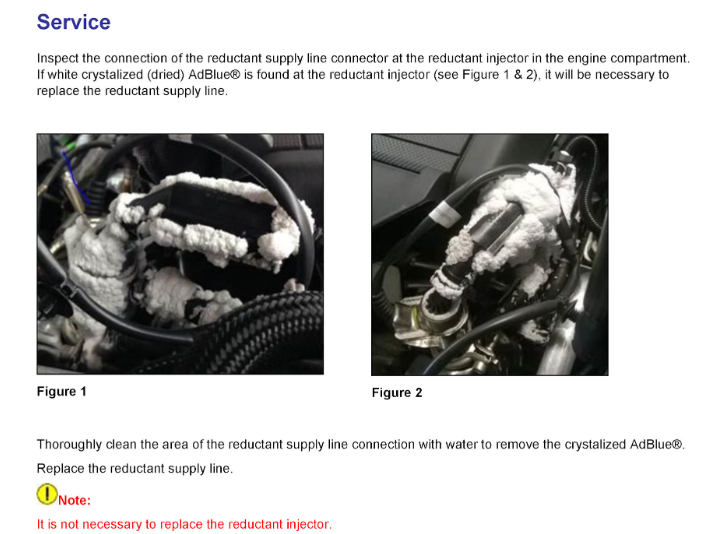 Service

Inspect the connection of the reductant supply line connector at the reductant injector in the engine compartment. If white crystalized (dried) AdBlue® is found at the reductant injector (see Figure 1 & 2), it will be necessary to replace the reductant supply line.

Figure 1

Figure 2

Thoroughly clean the area of the reductant supply line connection with water to remove the crystalized AdBlue®.

Replace the reductant supply line.

Note:

It is not necessary to replace the reductant injector.