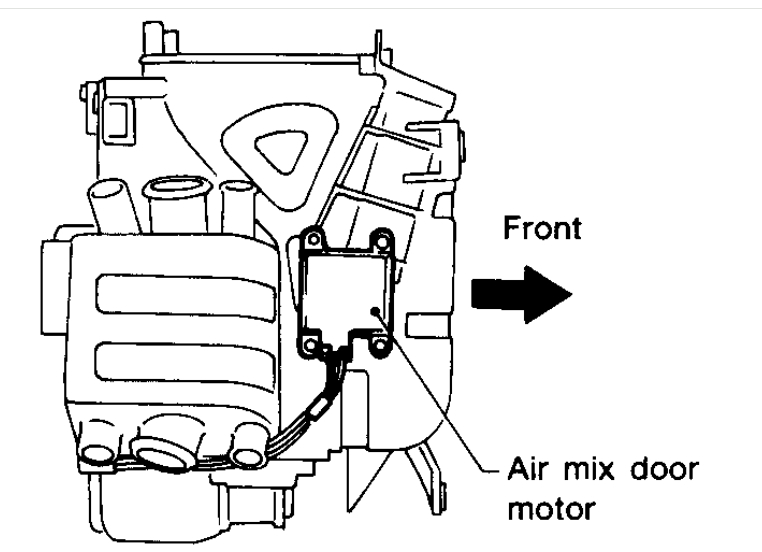 Front

Air mix door motor