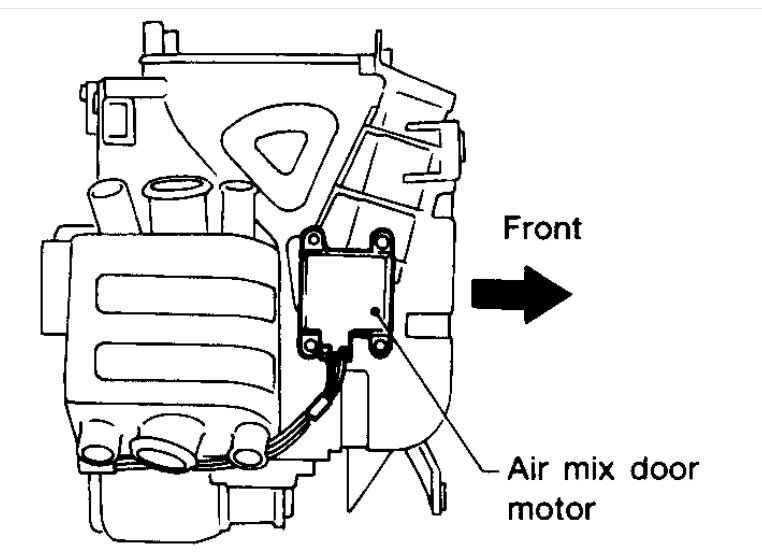 Front

Air mix door motor