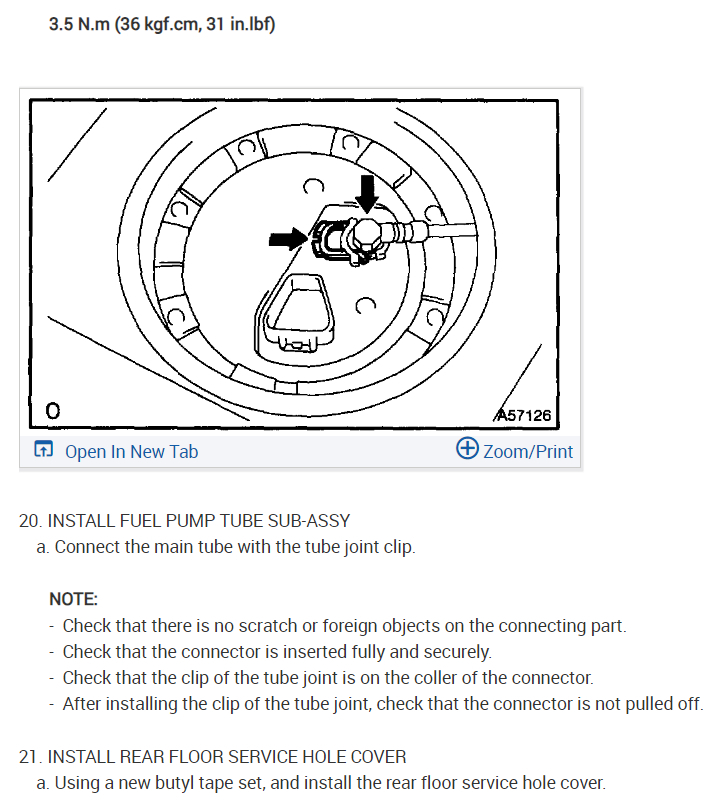 3.5 N.m (36 kgf.cm, 31 in.lbf)

O

A57126

Open In New Tab

Zoom/Print

20. INSTALL FUEL PUMP TUBE SUB-ASSY

a. Connect the main tube with the tube joint clip.

NOTE:

- Check that there is no scratch or foreign objects on the connecting part.
- Check that the connector is inserted fully and securely.
- Check that the clip of the tube joint is on the coller of the connector.
- After installing the clip of the tube joint, check that the connector is not pulled off.

21. INSTALL REAR FLOOR SERVICE HOLE COVER

a. Using a new butyl tape set, and install the rear floor service hole cover.