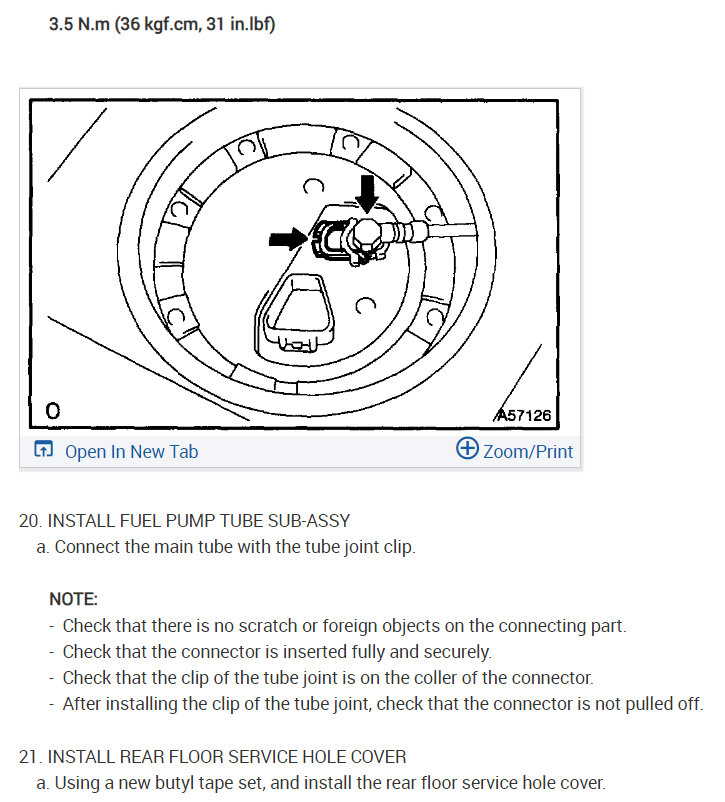 3.5 N.m (36 kgf.cm, 31 in.lbf)

O

A57126

Open In New Tab

Zoom/Print

20. INSTALL FUEL PUMP TUBE SUB-ASSY
a. Connect the main tube with the tube joint clip.

NOTE:
- Check that there is no scratch or foreign objects on the connecting part.
- Check that the connector is inserted fully and securely.
- Check that the clip of the tube joint is on the coller of the connector.
- After installing the clip of the tube joint, check that the connector is not pulled off.

21. INSTALL REAR FLOOR SERVICE HOLE COVER
a. Using a new butyl tape set, and install the rear floor service hole cover.