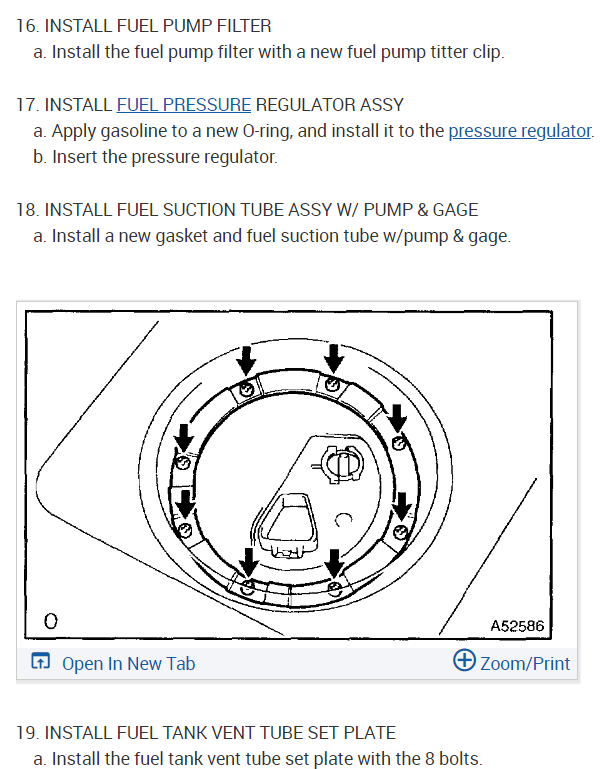 16. INSTALL FUEL PUMP FILTER
a. Install the fuel pump filter with a new fuel pump titter clip.

17. INSTALL FUEL PRESSURE REGULATOR ASSY
a. Apply gasoline to a new O-ring, and install it to the pressure regulator.
b. Insert the pressure regulator.

18. INSTALL FUEL SUCTION TUBE ASSY W/ PUMP & GAGE
a. Install a new gasket and fuel suction tube w/pump & gage.

O

A52586

Open In New Tab

Zoom/Print

19. INSTALL FUEL TANK VENT TUBE SET PLATE
a. Install the fuel tank vent tube set plate with the 8 bolts.