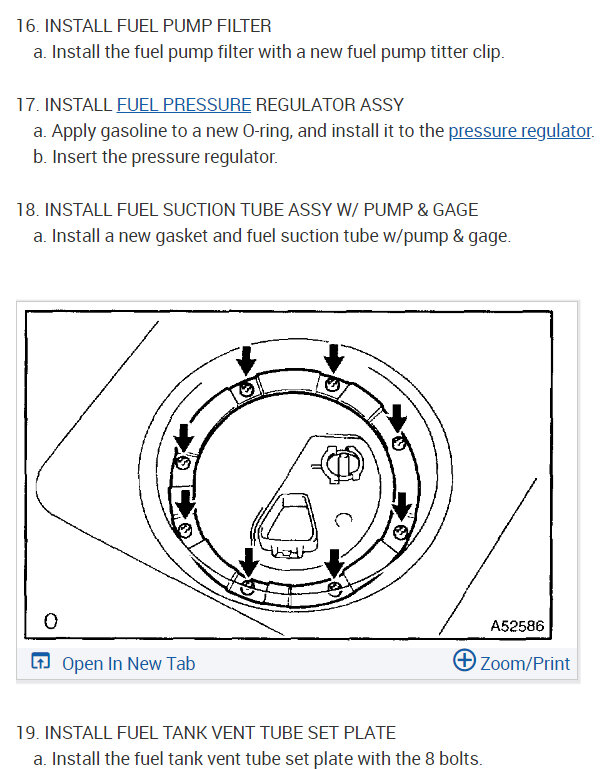 16. INSTALL FUEL PUMP FILTER
a. Install the fuel pump filter with a new fuel pump titter clip.

17. INSTALL FUEL PRESSURE REGULATOR ASSY
a. Apply gasoline to a new O-ring, and install it to the pressure regulator.
b. Insert the pressure regulator.

18. INSTALL FUEL SUCTION TUBE ASSY W/ PUMP & GAGE
a. Install a new gasket and fuel suction tube w/pump & gage.

O

A52586

Open In New Tab

Zoom/Print

19. INSTALL FUEL TANK VENT TUBE SET PLATE
a. Install the fuel tank vent tube set plate with the 8 bolts.