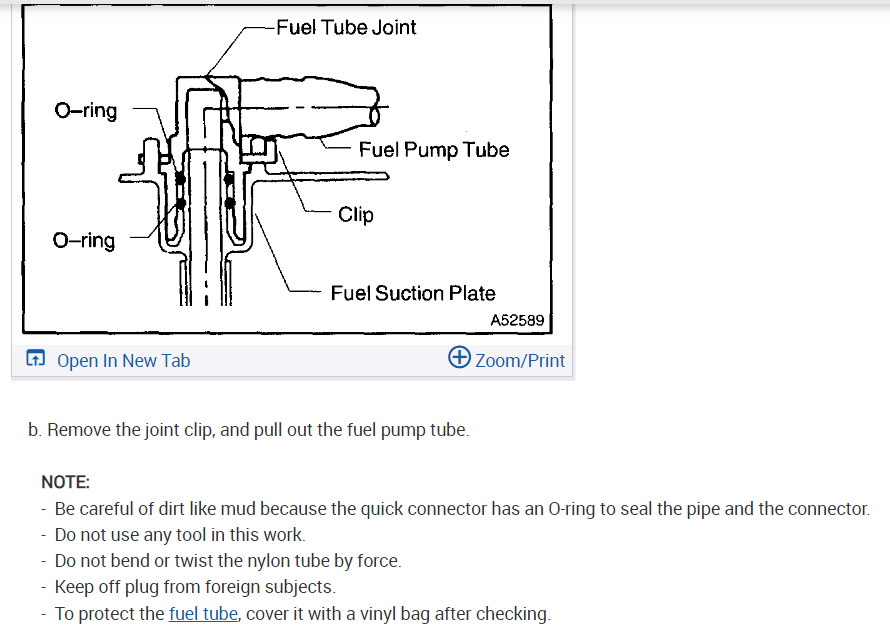 Fuel Tube Joint

O-ring

Fuel Pump Tube

Clip

O-ring

Fuel Suction Plate

A52589

Open In New Tab

Zoom/Print

b. Remove the joint clip, and pull out the fuel pump tube.

NOTE:
- Be careful of dirt like mud because the quick connector has an O-ring to seal the pipe and the connector.
- Do not use any tool in this work.
- Do not bend or twist the nylon tube by force.
- Keep off plug from foreign subjects.
- To protect the fuel tube, cover it with a vinyl bag after checking.