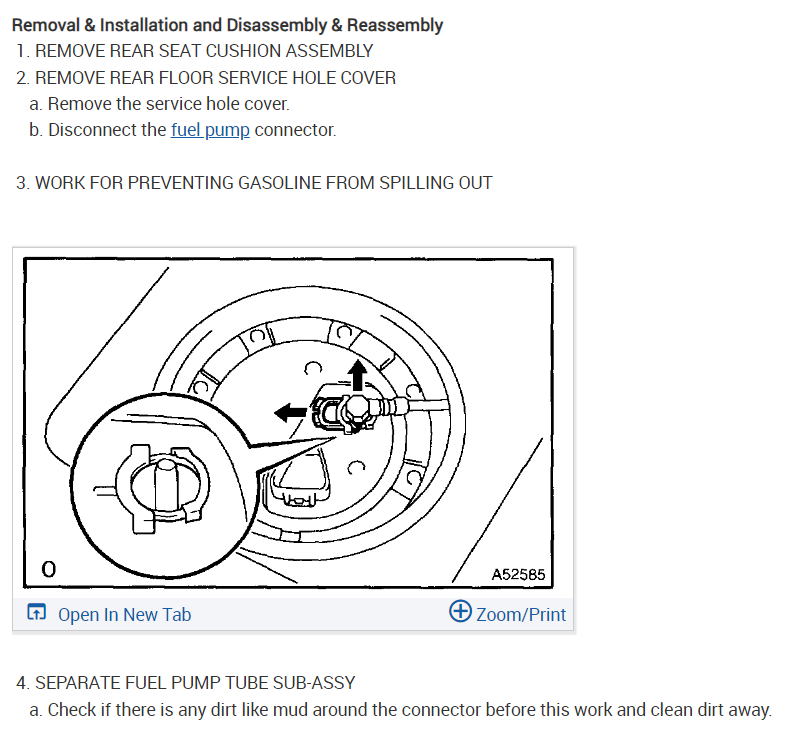 Removal & Installation and Disassembly & Reassembly

1. REMOVE REAR SEAT CUSHION ASSEMBLY

2. REMOVE REAR FLOOR SERVICE HOLE COVER

a. Remove the service hole cover.

b. Disconnect the fuel pump connector.

3. WORK FOR PREVENTING GASOLINE FROM SPILLING OUT

O

A52585

Open In New Tab

Zoom/Print

4. SEPARATE FUEL PUMP TUBE SUB-ASSY

a. Check if there is any dirt like mud around the connector before this work and clean dirt away.