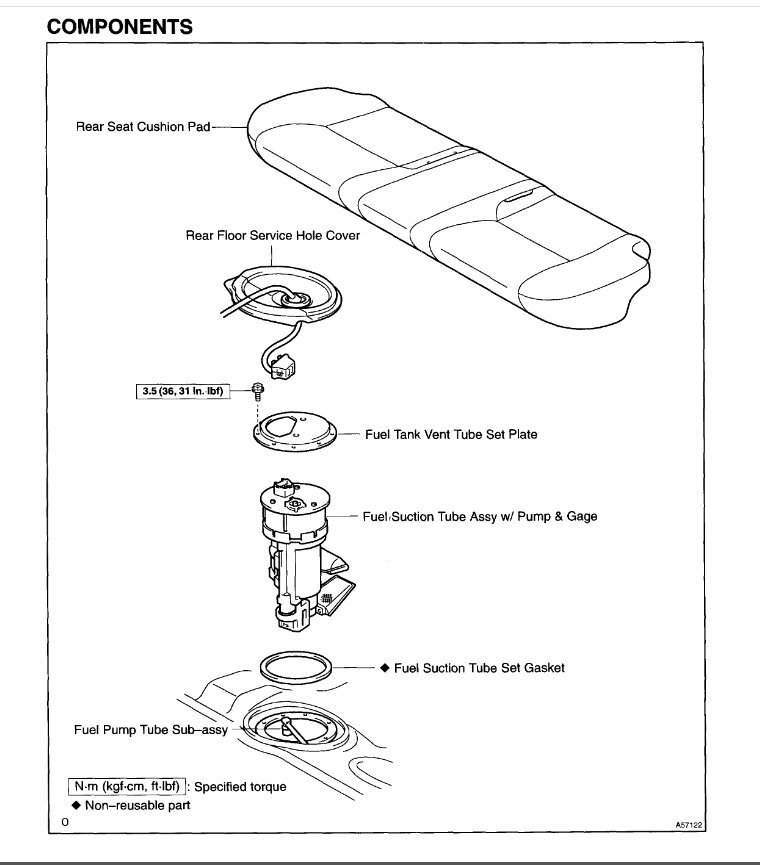 COMPONENTS

Rear Seat Cushion Pad

Rear Floor Service Hole Cover

3.5 (36, 31 in.·lbf)

Fuel Tank Vent Tube Set Plate

Fuel Suction Tube Assy w/ Pump & Gage

◆ Fuel Suction Tube Set Gasket

Fuel Pump Tube Sub–assy

N·m (kgf·cm, ft·lbf) : Specified torque

◆ Non–reusable part

0

A57122