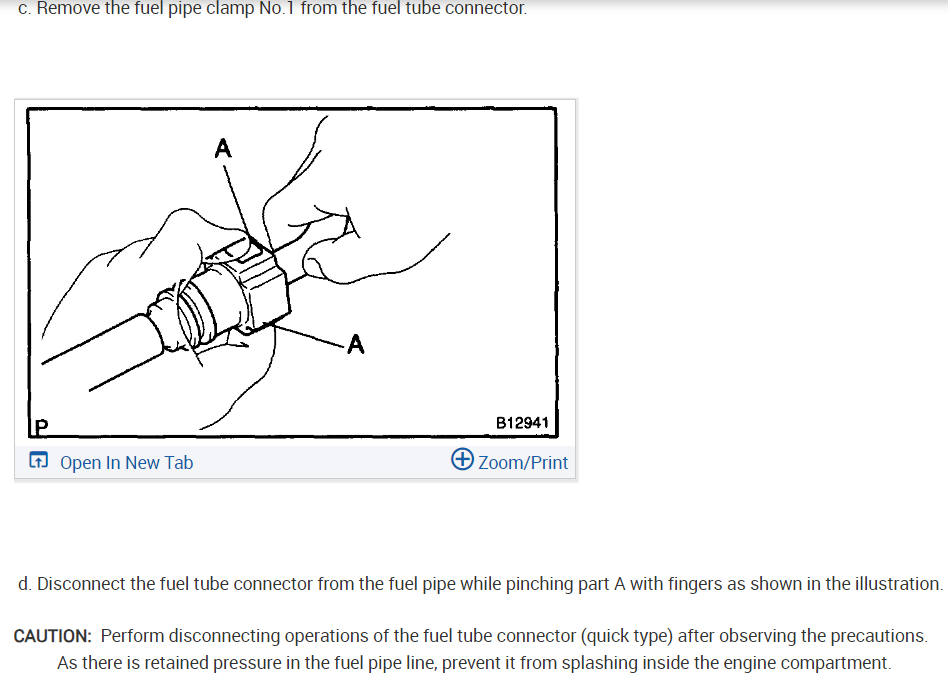 c. Remove the fuel pipe clamp No.1 from the fuel tube connector.

A

A

P

B12941

Open In New Tab

Zoom/Print

d. Disconnect the fuel tube connector from the fuel pipe while pinching part A with fingers as shown in the illustration.

CAUTION: Perform disconnecting operations of the fuel tube connector (quick type) after observing the precautions. As there is retained pressure in the fuel pipe line, prevent it from splashing inside the engine compartment.