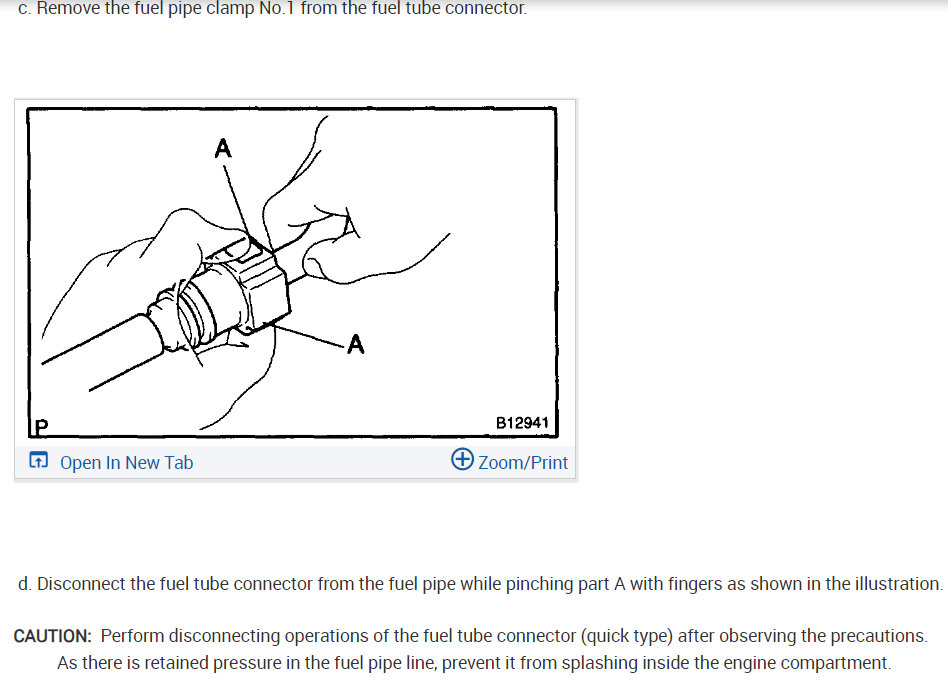 c. Remove the fuel pipe clamp No.1 from the fuel tube connector.

A

A

P

B12941

Open In New Tab

Zoom/Print

d. Disconnect the fuel tube connector from the fuel pipe while pinching part A with fingers as shown in the illustration.

CAUTION: Perform disconnecting operations of the fuel tube connector (quick type) after observing the precautions. As there is retained pressure in the fuel pipe line, prevent it from splashing inside the engine compartment.