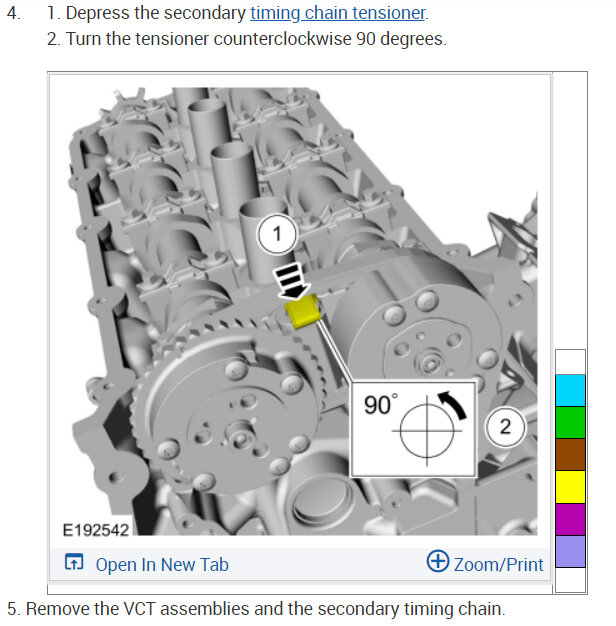 4. 1. Depress the secondary timing chain tensioner.
2. Turn the tensioner counterclockwise 90 degrees.

1

90°

2

E192542

Open In New Tab

Zoom/Print

5. Remove the VCT assemblies and the secondary timing chain.