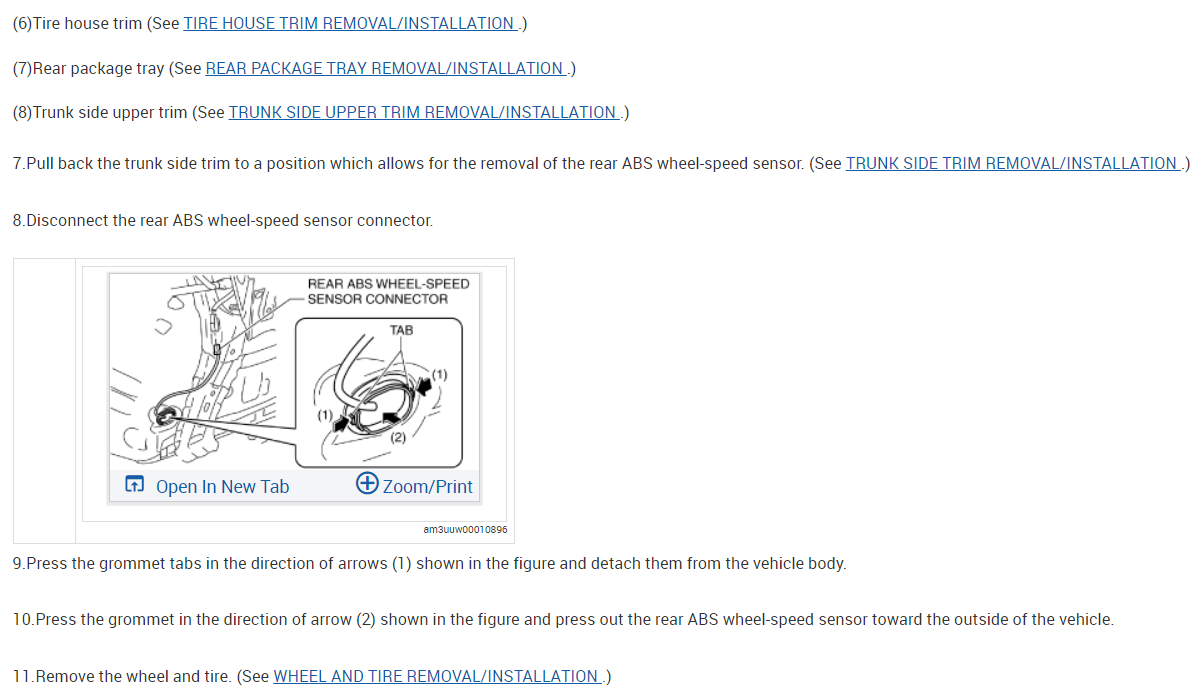 (6)Tire house trim (See TIRE HOUSE TRIM REMOVAL/INSTALLATION .)

(7)Rear package tray (See REAR PACKAGE TRAY REMOVAL/INSTALLATION .)

(8)Trunk side upper trim (See TRUNK SIDE UPPER TRIM REMOVAL/INSTALLATION .)

7.Pull back the trunk side trim to a position which allows for the removal of the rear ABS wheel-speed sensor. (See TRUNK SIDE TRIM REMOVAL/INSTALLATION .)

8.Disconnect the rear ABS wheel-speed sensor connector.

REAR ABS WHEEL-SPEED SENSOR CONNECTOR

TAB

(1)

(1)

(2)

Open In New Tab

Zoom/Print

am3uuw00010896

9.Press the grommet tabs in the direction of arrows (1) shown in the figure and detach them from the vehicle body.

10.Press the grommet in the direction of arrow (2) shown in the figure and press out the rear ABS wheel-speed sensor toward the outside of the vehicle.

11.Remove the wheel and tire. (See WHEEL AND TIRE REMOVAL/INSTALLATION .)