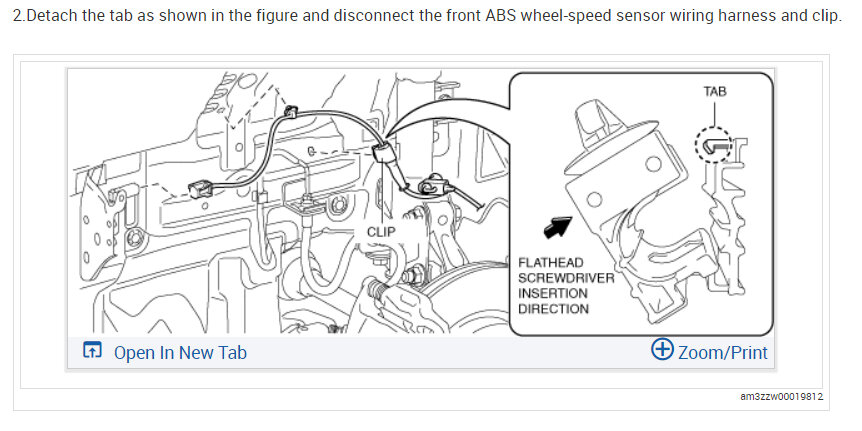 2.Detach the tab as shown in the figure and disconnect the front ABS wheel-speed sensor wiring harness and clip.

TAB

CLIP

FLATHEAD SCREWDRIVER INSERTION DIRECTION

Open In New Tab

Zoom/Print

am3zzw00019812