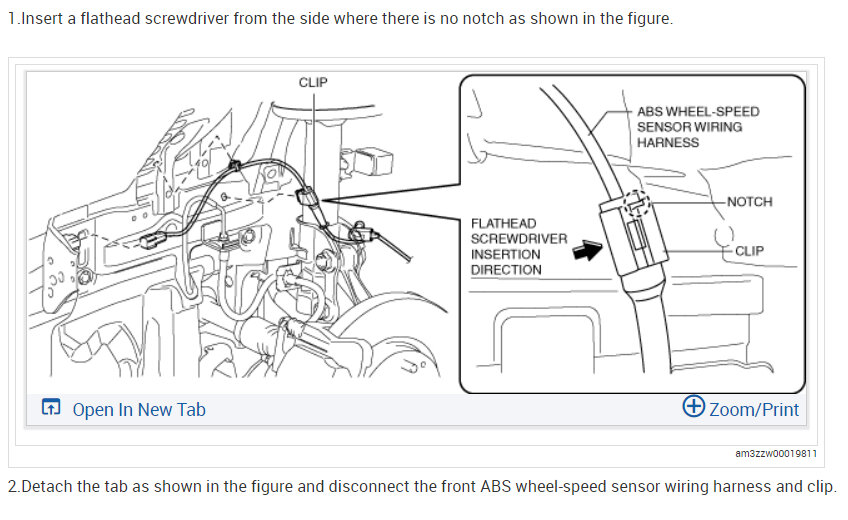 1.Insert a flathead screwdriver from the side where there is no notch as shown in the figure.

CLIP

ABS WHEEL-SPEED SENSOR WIRING HARNESS

NOTCH

FLATHEAD SCREWDRIVER INSERTION DIRECTION

CLIP

Open In New Tab

Zoom/Print

am3zzw00019811

2.Detach the tab as shown in the figure and disconnect the front ABS wheel-speed sensor wiring harness and clip.