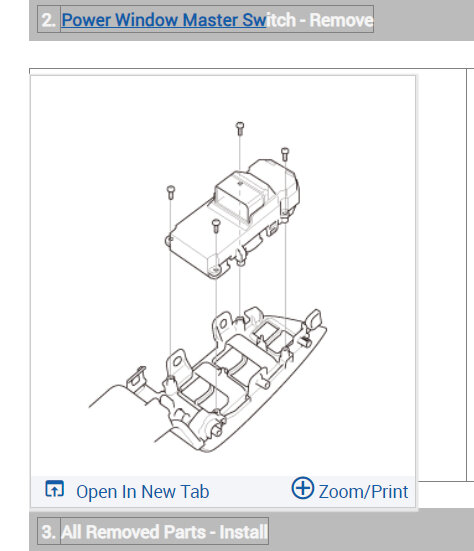 2. Power Window Master Switch - Remove

Open In New Tab

Zoom/Print

3. All Removed Parts - Install