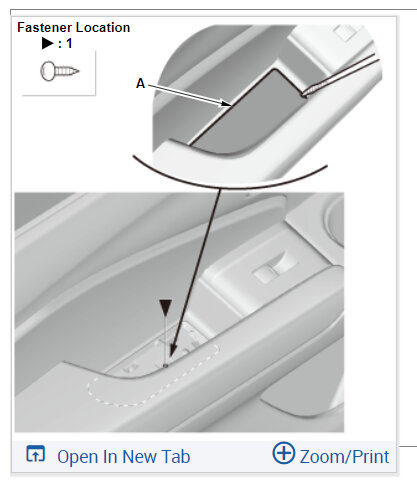 Fastener Location
▶ : 1

A

Open In New Tab

Zoom/Print