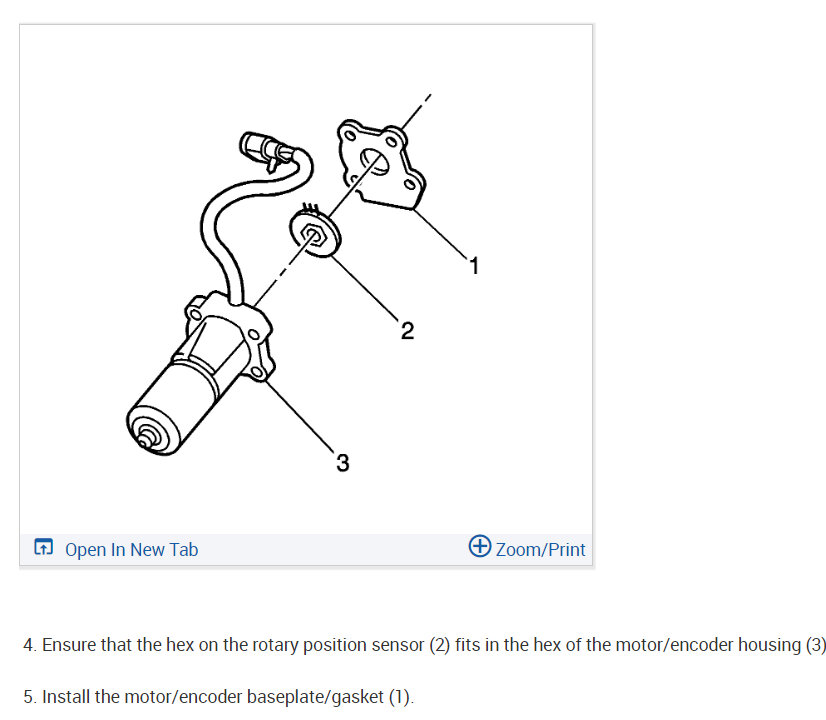 1

2

3

Open In New Tab

Zoom/Print

4. Ensure that the hex on the rotary position sensor (2) fits in the hex of the motor/encoder housing (3)

5. Install the motor/encoder baseplate/gasket (1).