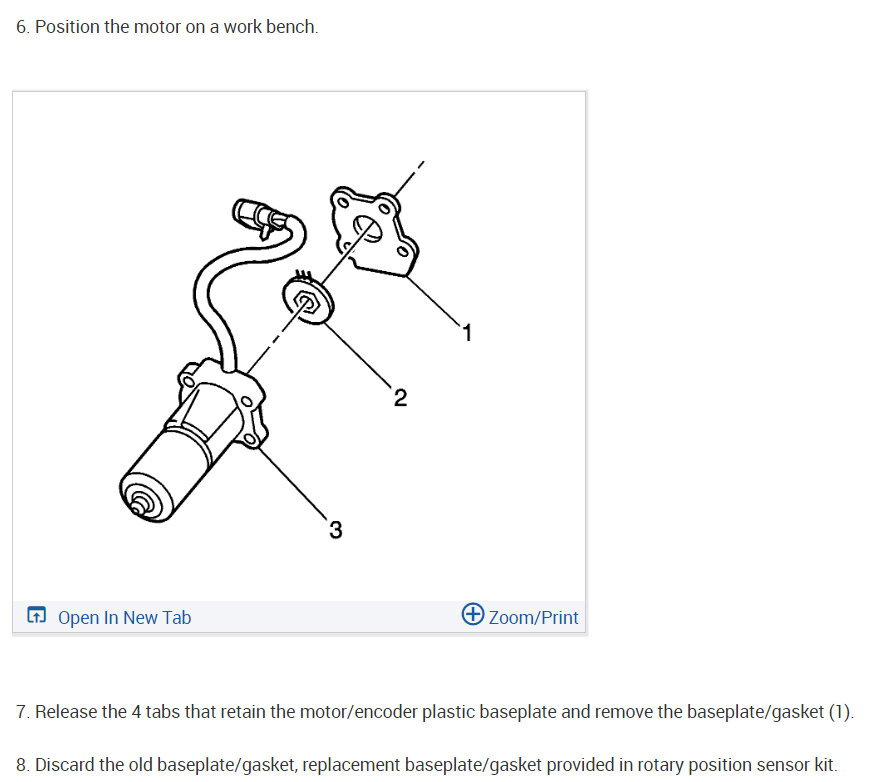 6. Position the motor on a work bench.

1

2

3

Open In New Tab

Zoom/Print

7. Release the 4 tabs that retain the motor/encoder plastic baseplate and remove the baseplate/gasket (1).

8. Discard the old baseplate/gasket, replacement baseplate/gasket provided in rotary position sensor kit.