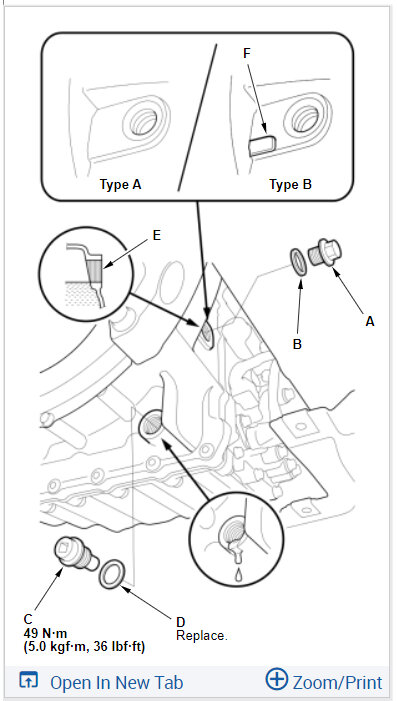 F

Type A

Type B

E

A

B

C
49 N·m
(5.0 kgf·m, 36 lbf·ft)

D
Replace.

Open In New Tab

Zoom/Print