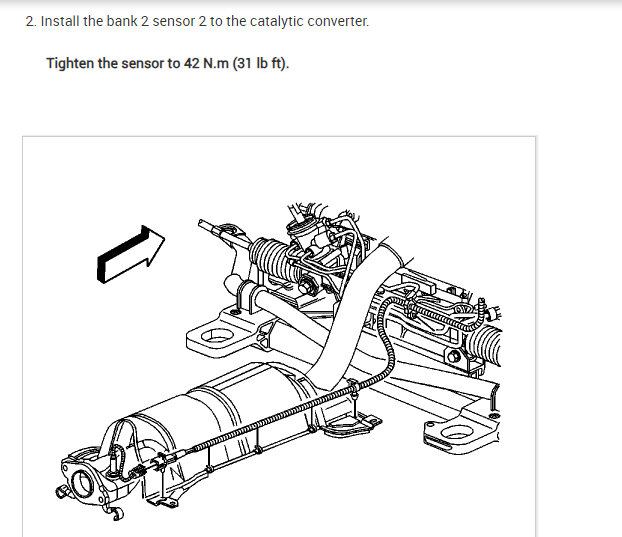 2. Install the bank 2 sensor 2 to the catalytic converter.

Tighten the sensor to 42 N.m (31 lb ft).