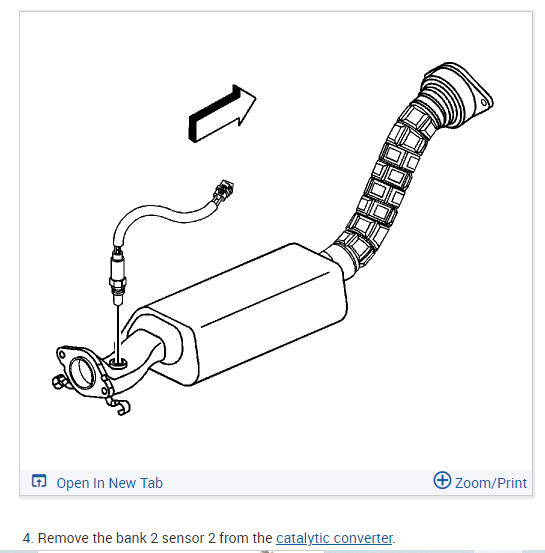 Open In New Tab

Zoom/Print

4. Remove the bank 2 sensor 2 from the catalytic converter.