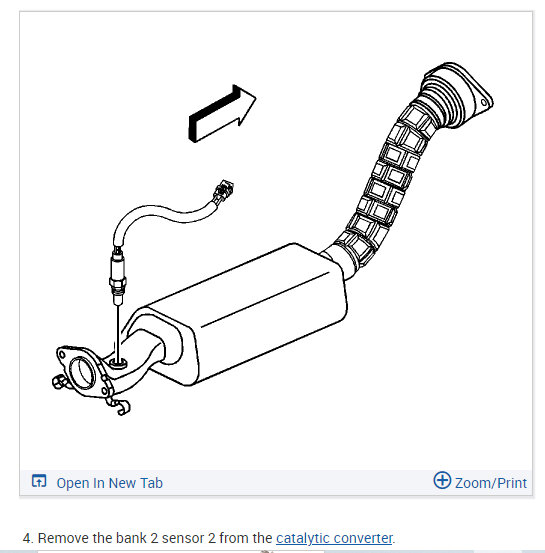 Open In New Tab

Zoom/Print

4. Remove the bank 2 sensor 2 from the catalytic converter.