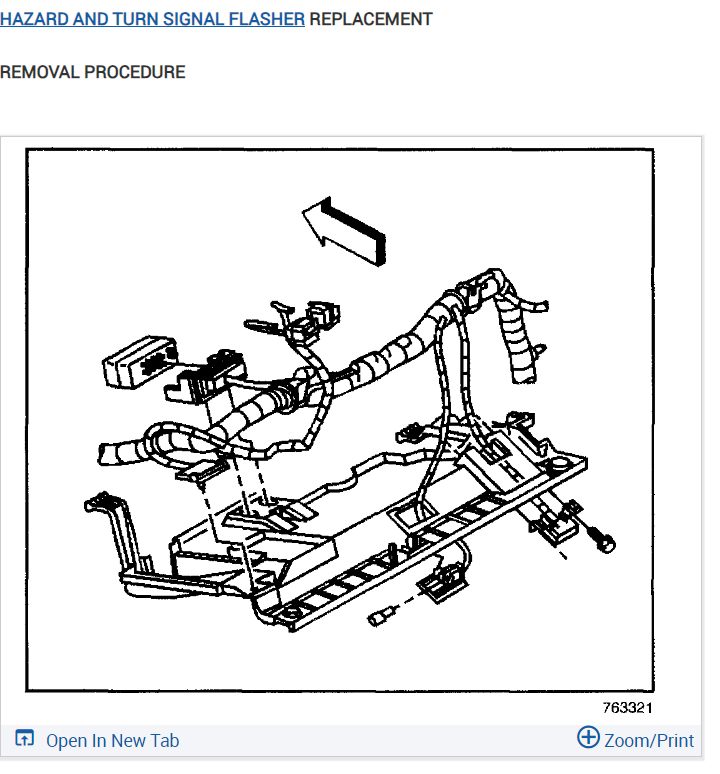 HAZARD AND TURN SIGNAL FLASHER REPLACEMENT

REMOVAL PROCEDURE

763321

Open In New Tab

Zoom/Print