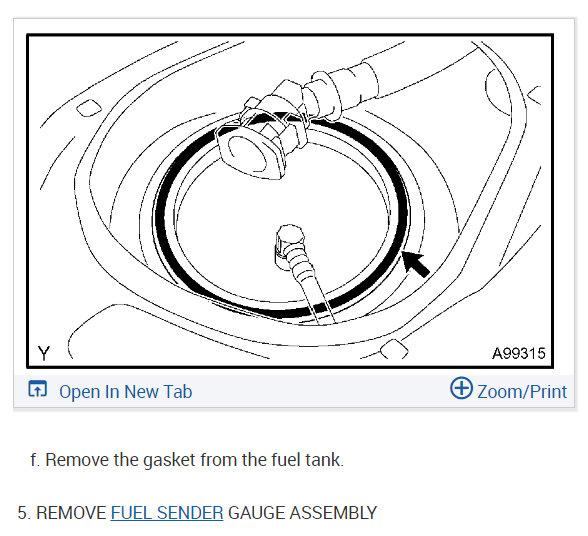 Y

A99315

Open In New Tab

Zoom/Print

f. Remove the gasket from the fuel tank.

5. REMOVE FUEL SENDER GAUGE ASSEMBLY