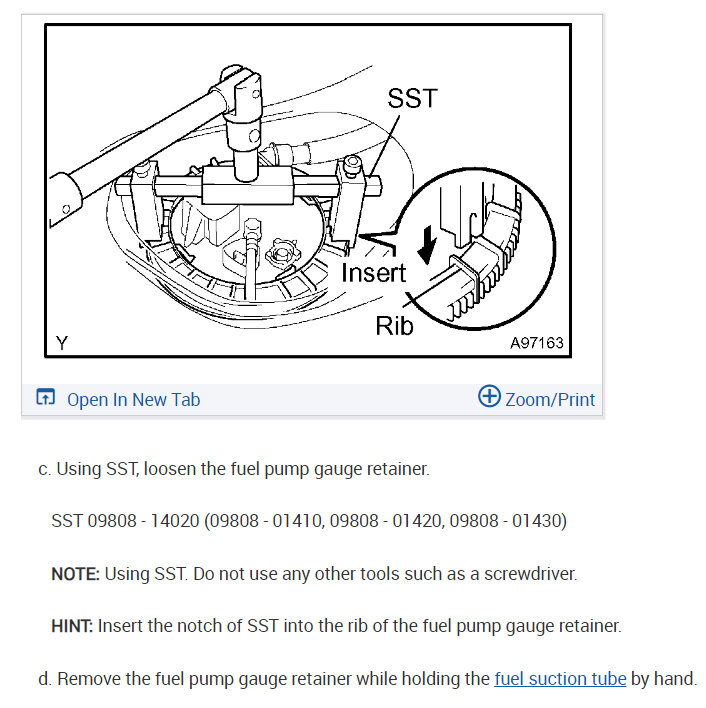 SST
Insert
Rib
Y
A97163

Open In New Tab
Zoom/Print

c. Using SST, loosen the fuel pump gauge retainer.

SST 09808 - 14020 (09808 - 01410, 09808 - 01420, 09808 - 01430)

NOTE: Using SST. Do not use any other tools such as a screwdriver.

HINT: Insert the notch of SST into the rib of the fuel pump gauge retainer.

d. Remove the fuel pump gauge retainer while holding the fuel suction tube by hand.