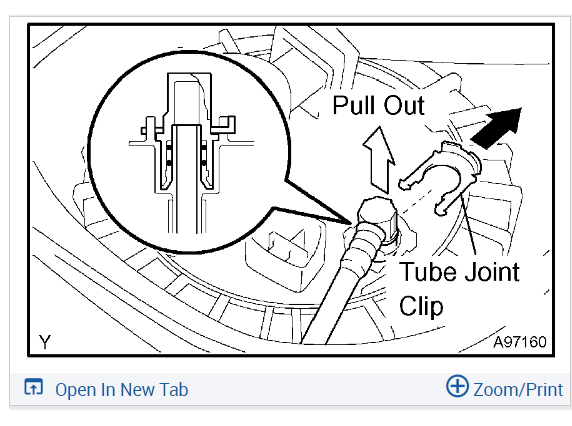 Pull Out

Tube Joint Clip

Y

A97160

Open In New Tab

Zoom/Print