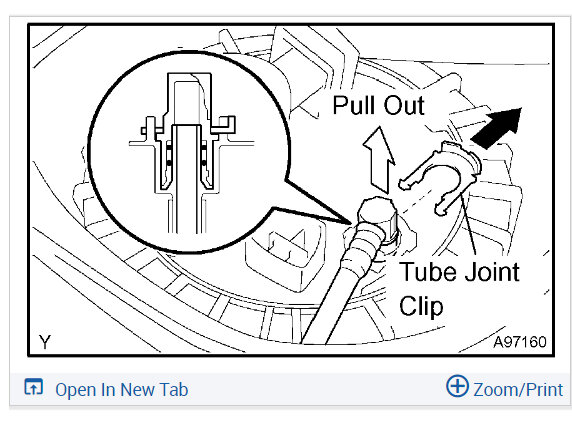 Pull Out

Tube Joint Clip

Y

A97160

Open In New Tab

Zoom/Print