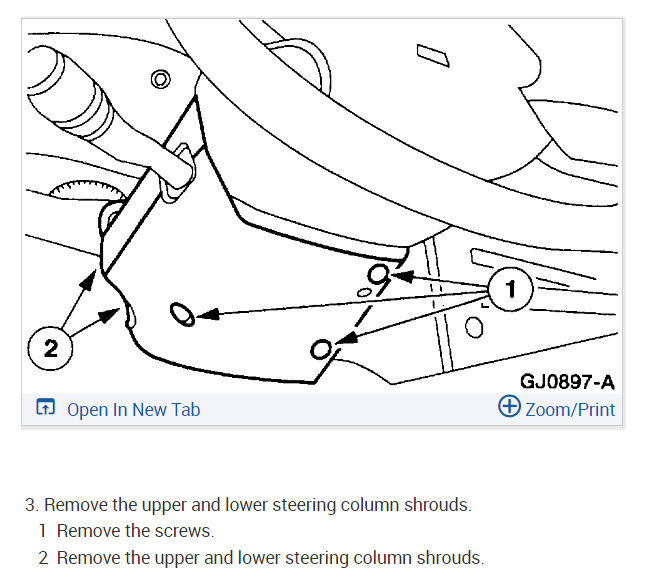 1

2

GJ0897-A

Open In New Tab

Zoom/Print

3. Remove the upper and lower steering column shrouds.

1 Remove the screws.

2 Remove the upper and lower steering column shrouds.