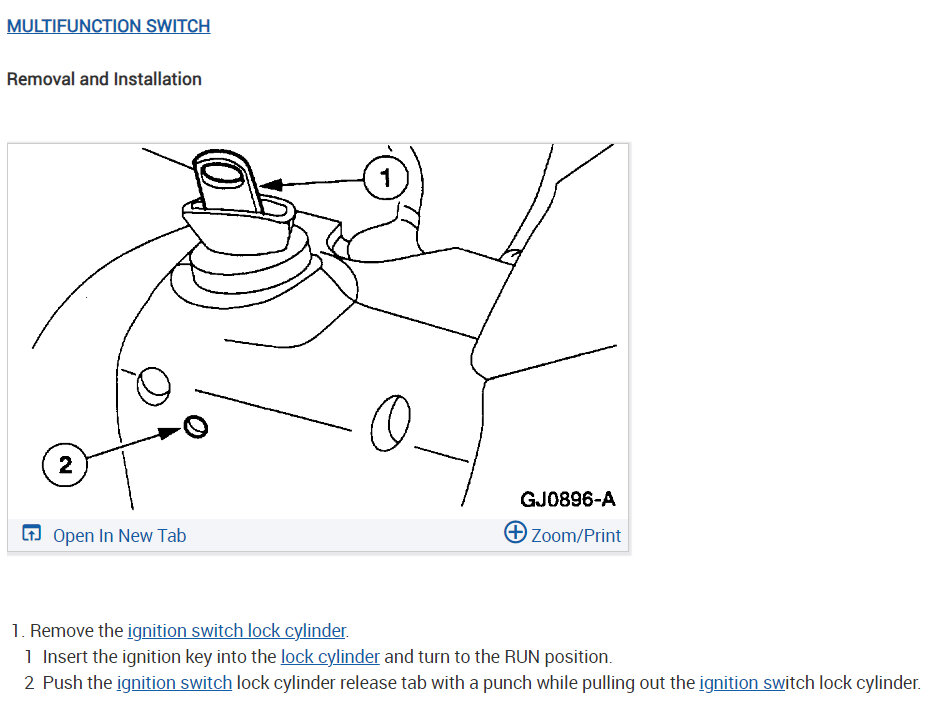 MULTIFUNCTION SWITCH

Removal and Installation

1

2

GJ0896-A

Open In New Tab

Zoom/Print

1. Remove the ignition switch lock cylinder.

1 Insert the ignition key into the lock cylinder and turn to the RUN position.

2 Push the ignition switch lock cylinder release tab with a punch while pulling out the ignition switch lock cylinder.