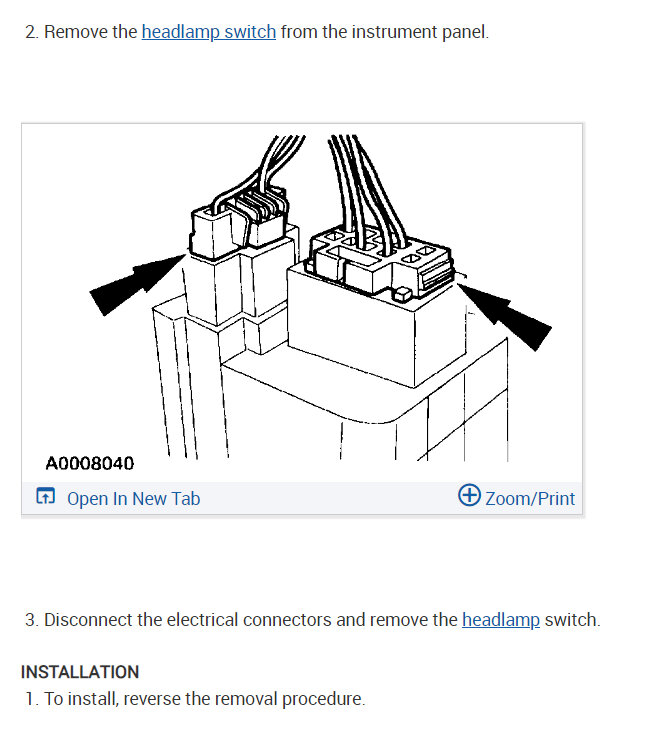 2. Remove the headlamp switch from the instrument panel.

A0008040

Open In New Tab

Zoom/Print

3. Disconnect the electrical connectors and remove the headlamp switch.

INSTALLATION

1. To install, reverse the removal procedure.