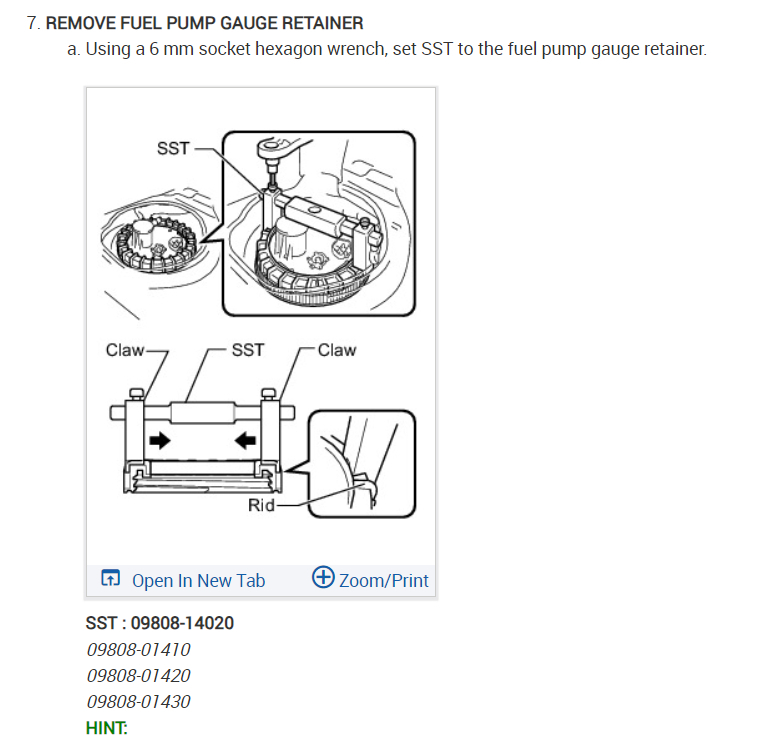 7. REMOVE FUEL PUMP GAUGE RETAINER

a. Using a 6 mm socket hexagon wrench, set SST to the fuel pump gauge retainer.

SST

Claw

SST

Claw

Rid

Open In New Tab

Zoom/Print

SST : 09808-14020

09808-01410

09808-01420

09808-01430

HINT: