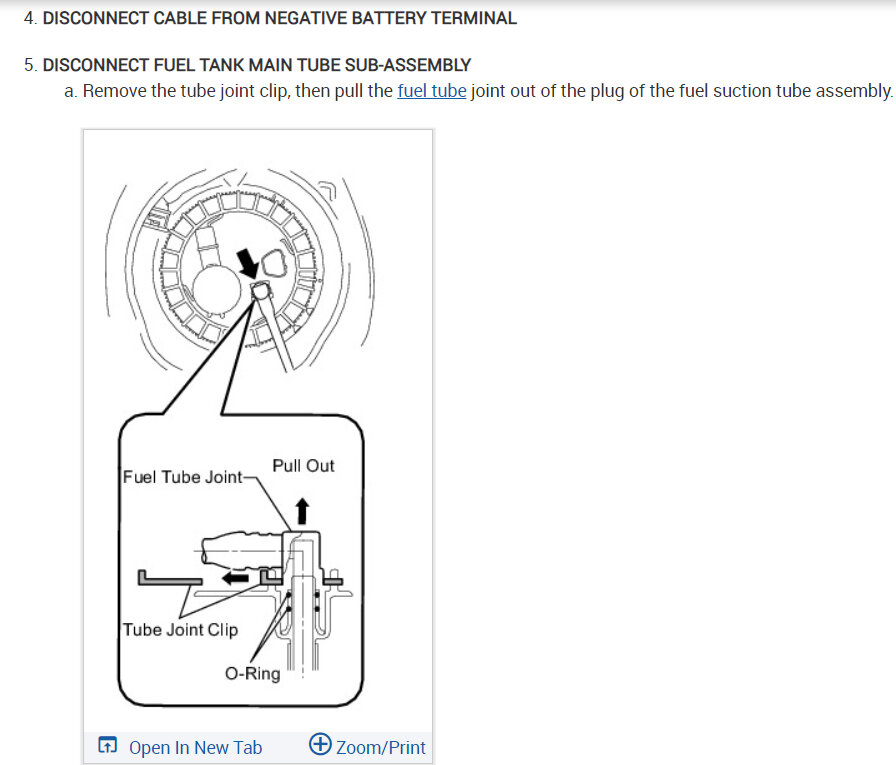 4. DISCONNECT CABLE FROM NEGATIVE BATTERY TERMINAL

5. DISCONNECT FUEL TANK MAIN TUBE SUB-ASSEMBLY

a. Remove the tube joint clip, then pull the fuel tube joint out of the plug of the fuel suction tube assembly.

Fuel Tube Joint

Pull Out

Tube Joint Clip

O-Ring

Open In New Tab

Zoom/Print