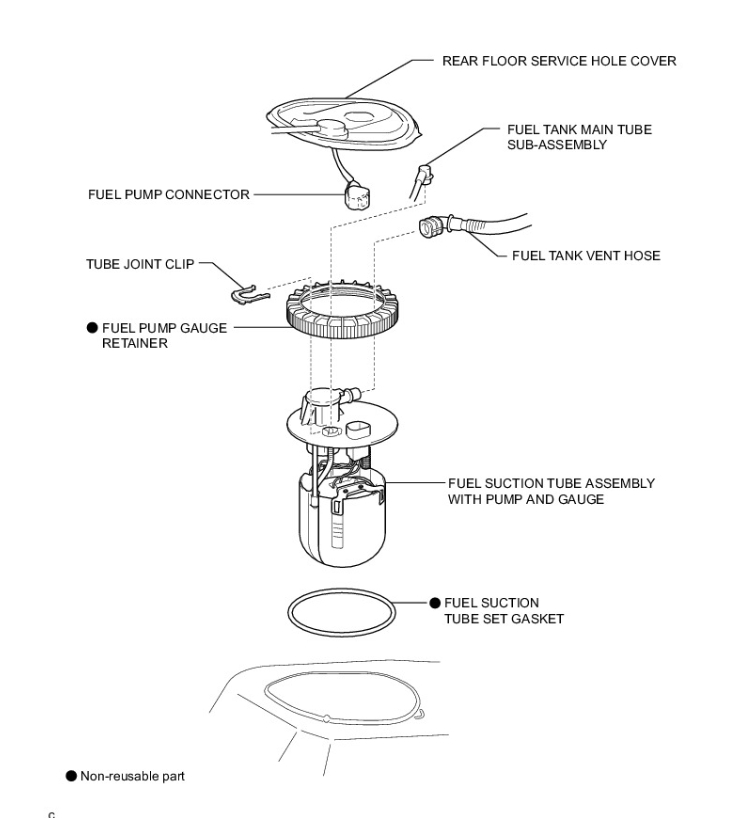 REAR FLOOR SERVICE HOLE COVER

FUEL TANK MAIN TUBE SUB-ASSEMBLY

FUEL PUMP CONNECTOR

FUEL TANK VENT HOSE

TUBE JOINT CLIP

● FUEL PUMP GAUGE RETAINER

FUEL SUCTION TUBE ASSEMBLY WITH PUMP AND GAUGE

● FUEL SUCTION TUBE SET GASKET

● Non-reusable part

C