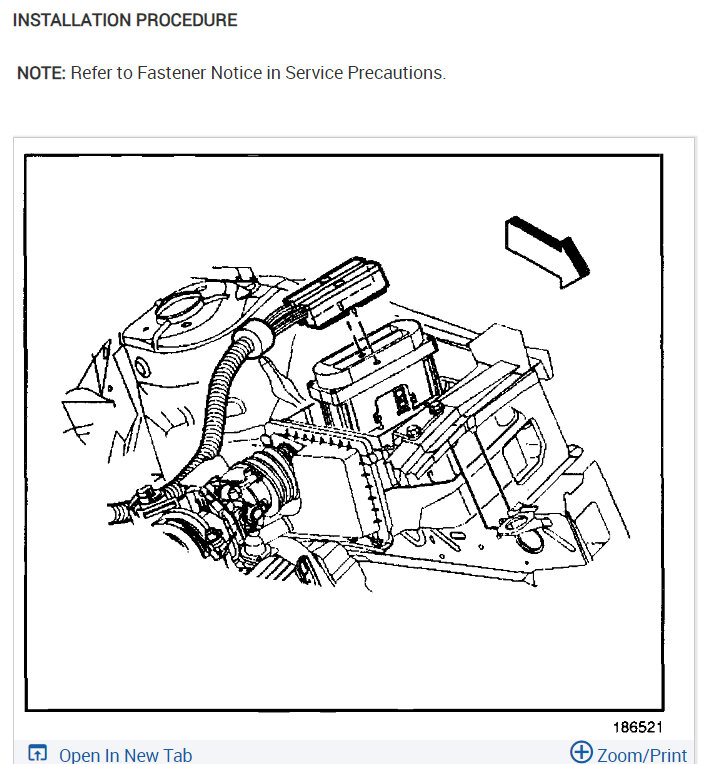 INSTALLATION PROCEDURE

NOTE: Refer to Fastener Notice in Service Precautions.

186521

Open In New Tab

Zoom/Print