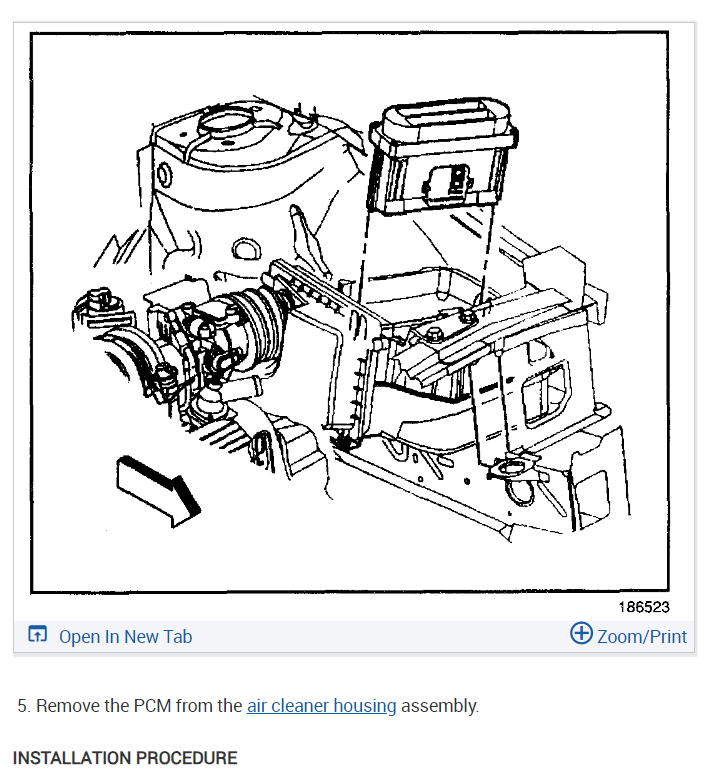 186523

Open In New Tab

Zoom/Print

5. Remove the PCM from the air cleaner housing assembly.

INSTALLATION PROCEDURE