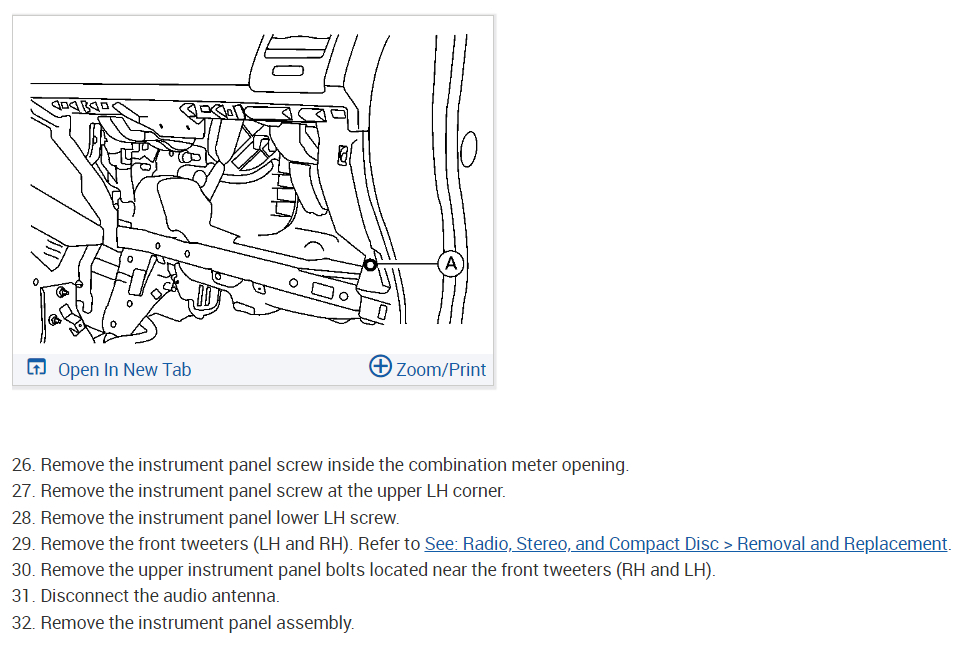 A

Open In New Tab

Zoom/Print

26. Remove the instrument panel screw inside the combination meter opening.
27. Remove the instrument panel screw at the upper LH corner.
28. Remove the instrument panel lower LH screw.
29. Remove the front tweeters (LH and RH). Refer to See: Radio, Stereo, and Compact Disc > Removal and Replacement.
30. Remove the upper instrument panel bolts located near the front tweeters (RH and LH).
31. Disconnect the audio antenna.
32. Remove the instrument panel assembly.