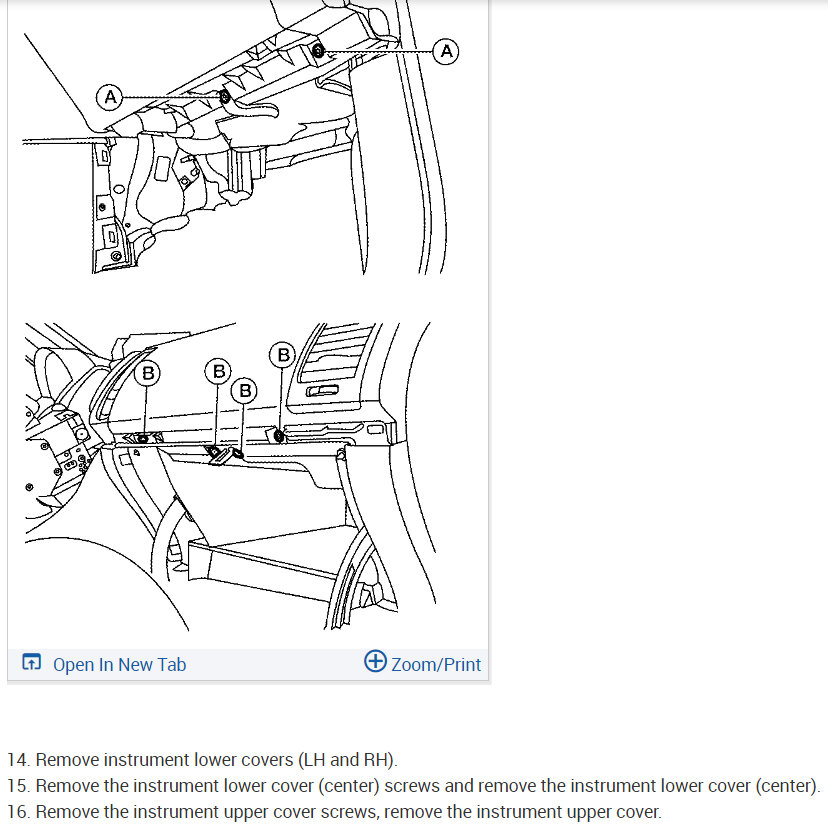 A

A

B

B

B

B

Open In New Tab

Zoom/Print

14. Remove instrument lower covers (LH and RH).
15. Remove the instrument lower cover (center) screws and remove the instrument lower cover (center).
16. Remove the instrument upper cover screws, remove the instrument upper cover.