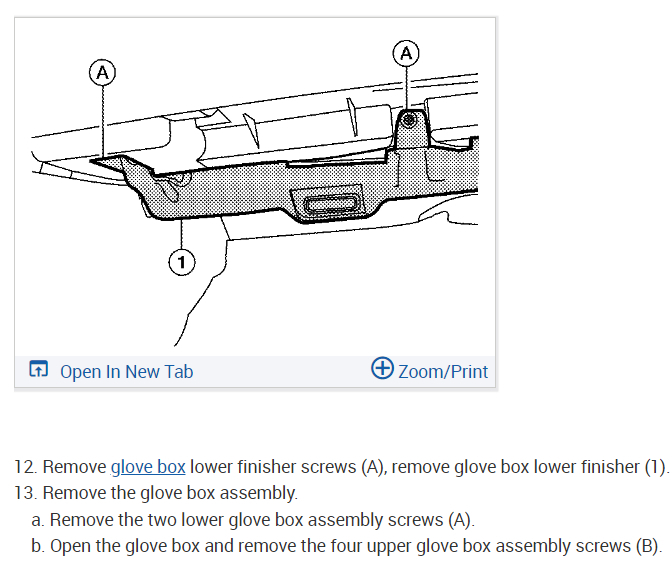 A

A

1

Open In New Tab

Zoom/Print

12. Remove glove box lower finisher screws (A), remove glove box lower finisher (1).

13. Remove the glove box assembly.

a. Remove the two lower glove box assembly screws (A).

b. Open the glove box and remove the four upper glove box assembly screws (B).