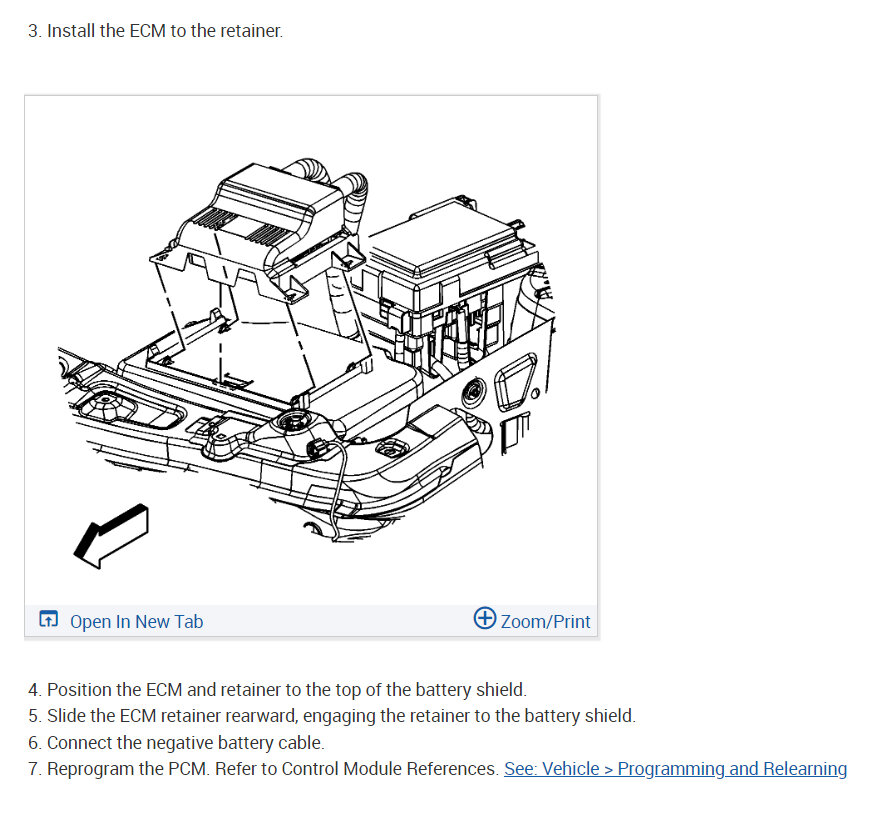 3. Install the ECM to the retainer.

Open In New Tab

Zoom/Print

4. Position the ECM and retainer to the top of the battery shield.
5. Slide the ECM retainer rearward, engaging the retainer to the battery shield.
6. Connect the negative battery cable.
7. Reprogram the PCM. Refer to Control Module References. See: Vehicle > Programming and Relearning