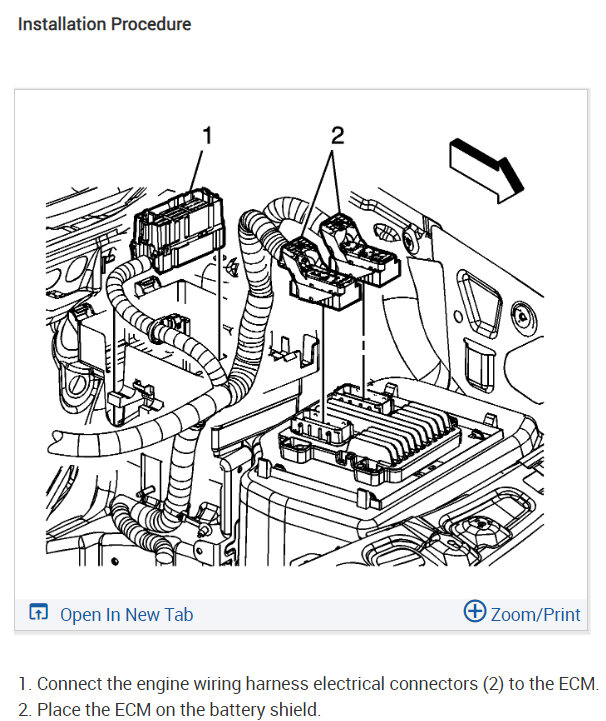 Installation Procedure

1

2

Open In New Tab

Zoom/Print

1. Connect the engine wiring harness electrical connectors (2) to the ECM.
2. Place the ECM on the battery shield.